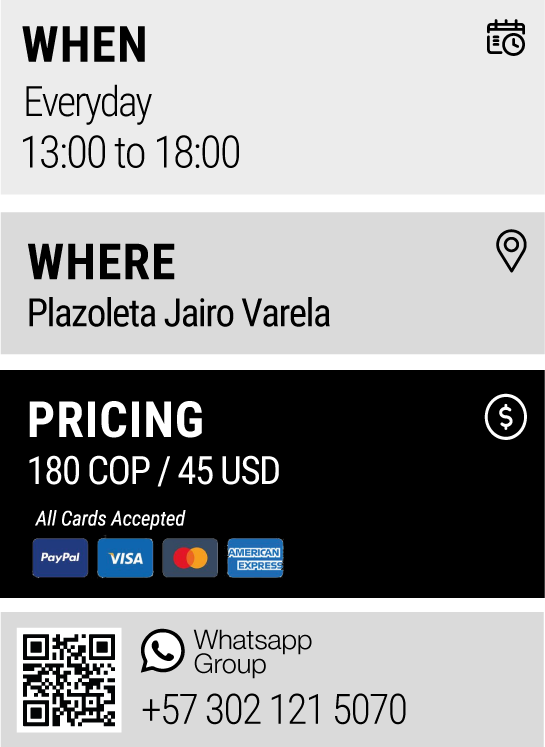 WHEN

Everyday
13:00 to 18:00

WHERE

Plazoleta Jairo Varela

PRICING

180 COP / 45 USD

All Cards Accepted

PayPal VISA AMERICAN EXPRESS

Whatsapp
Group

+57 302 121 5070