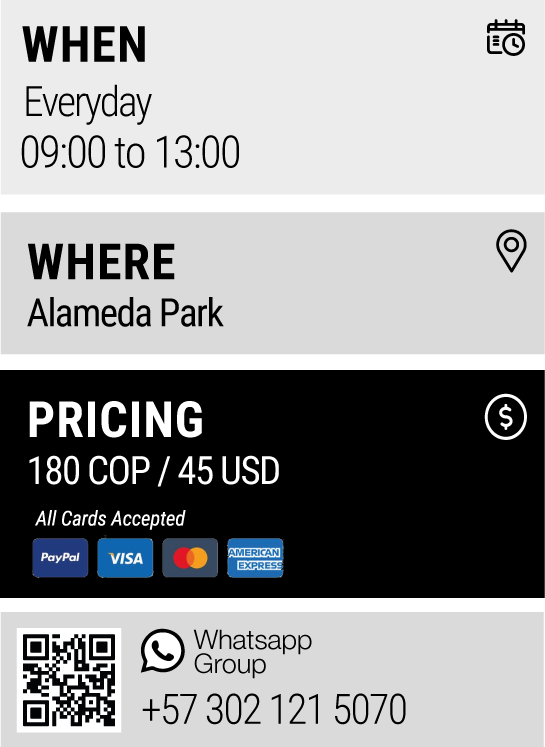 WHEN

Everyday
09:00 to 13:00

WHERE

Alameda Park

PRICING

180 COP / 45 USD

All Cards Accepted

PayPal VISA AMERICAN EXPRESS

Whatsapp
Group

+57 302 121 5070